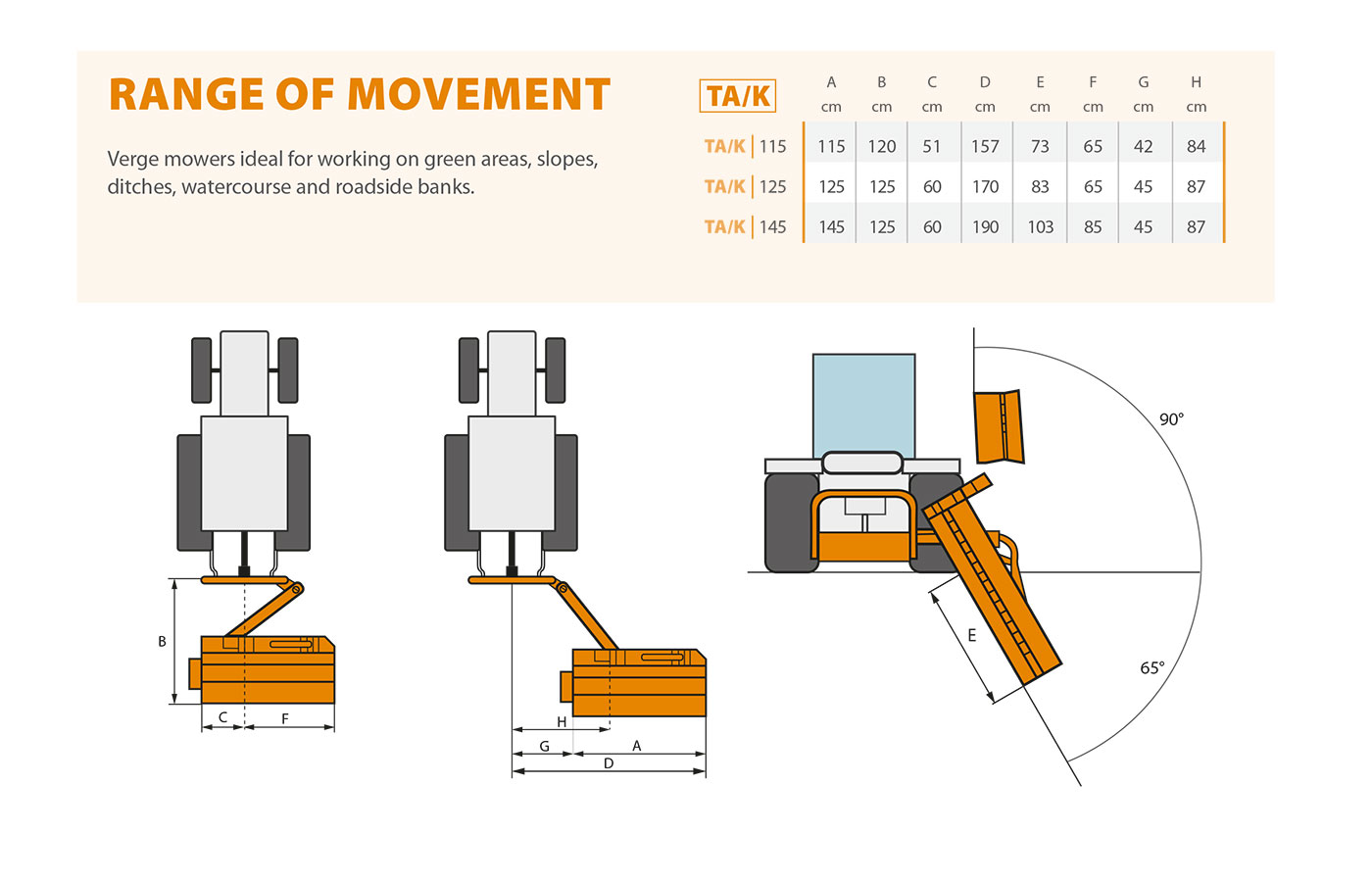 RANGE OF MOVEMENT

Verge mowers ideal for working on green areas, slopes, ditches, watercourse and roadside banks.

| TA/K | A cm | B cm | C cm | D cm | E cm | F cm | G cm | H cm |
|---|---|---|---|---|---|---|---|---|
| TA/K 115 | 115 | 120 | 51 | 157 | 73 | 65 | 42 | 84 |
| TA/K 125 | 125 | 125 | 60 | 170 | 83 | 65 | 45 | 87 |
| TA/K 145 | 145 | 125 | 60 | 190 | 103 | 85 | 45 | 87 |

B
C
F
H
G
A
D
E
90°
65°